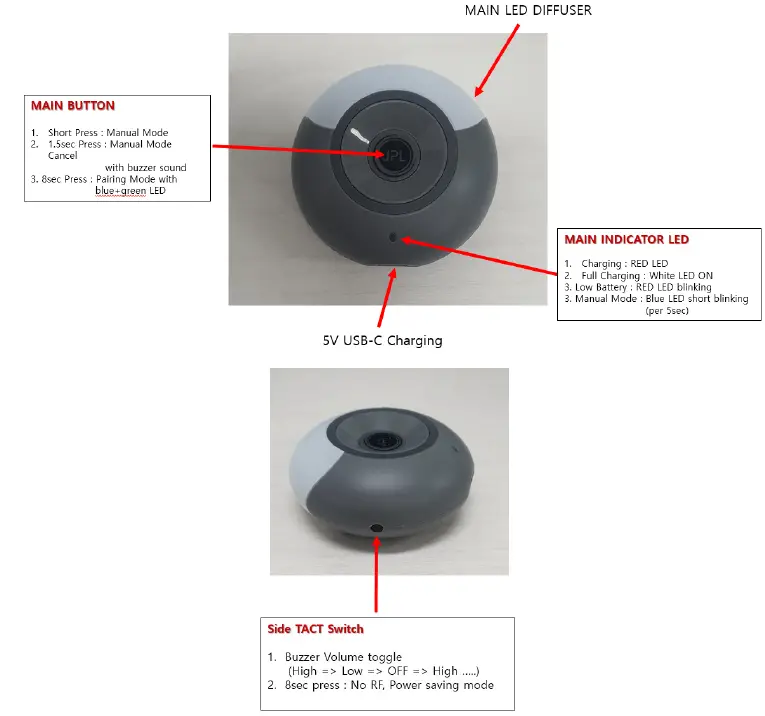 MAIN LED DIFFUSER

MAIN BUTTON

1. Short Press : Manual Mode
2. 1.5sec Press : Manual Mode Cancel
with buzzer sound
3. 8sec Press : Pairing Mode with blue+green LED

JPL

MAIN INDICATOR LED

1. Charging : RED LED
2. Full Charging : White LED ON
3. Low Battery : RED LED blinking
3. Manual Mode : Blue LED short blinking (per 5sec)

5V USB-C Charging

Side TACT Switch

1. Buzzer Volume toggle
(High => Low => OFF => High .....)
2. 8sec press : No RF, Power saving mode