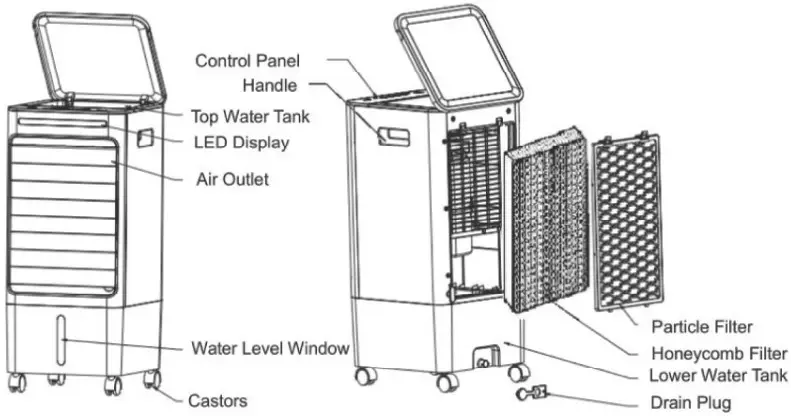 Control Panel
Handle
Top Water Tank
LED Display
Air Outlet
Water Level Window
Castors
Particle Filter
Honeycomb Filter
Lower Water Tank
Drain Plug