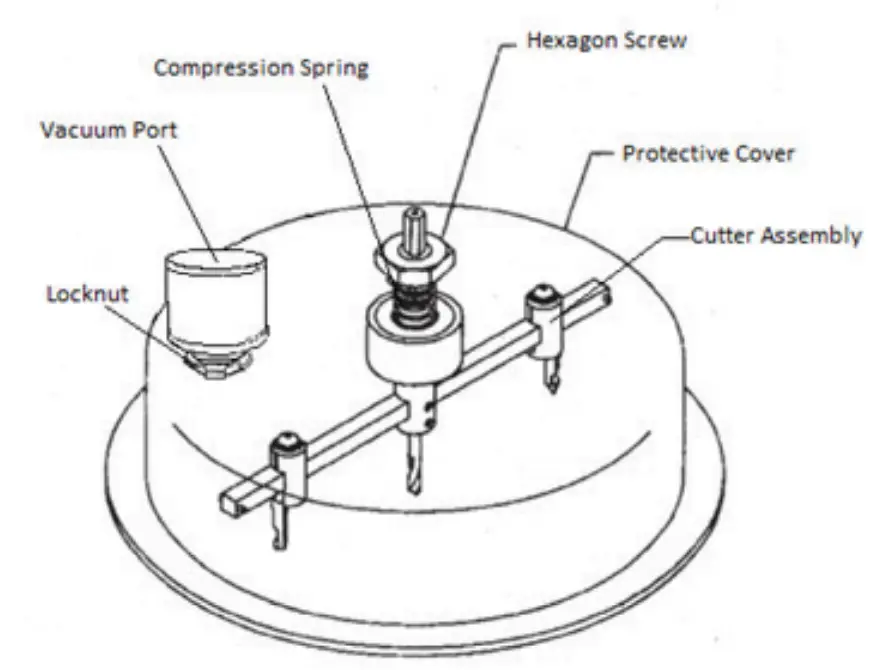 Hexagon Screw
Compression Spring
Vacuum Port
Protective Cover
Cutter Assembly
Locknut