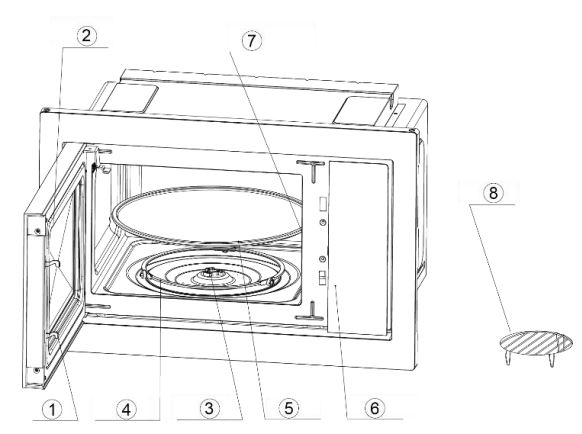 2
7
8
1
4
3
5
6