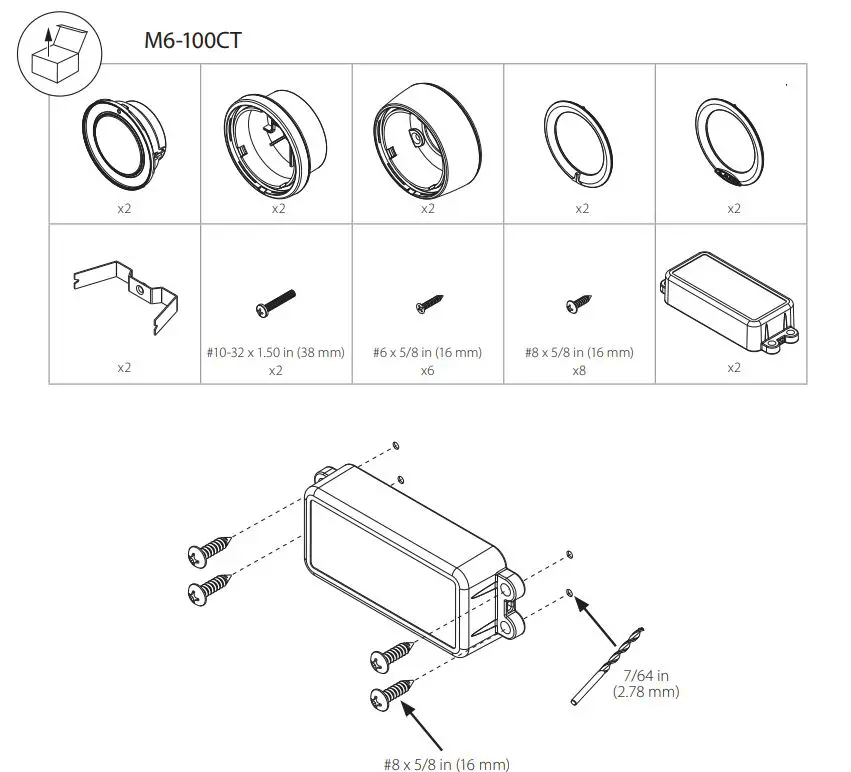 M6-100CT

| x2 | x2 | x2 | x2 | x2 |
|---|---|---|---|---|
| x2 | #10-32 x 1.50 in (38 mm) x2 | #6 x 5/8 in (16 mm) x6 | #8 x 5/8 in (16 mm) x8 | x2 |

7/64 in (2.78 mm)

#8 x 5/8 in (16 mm)