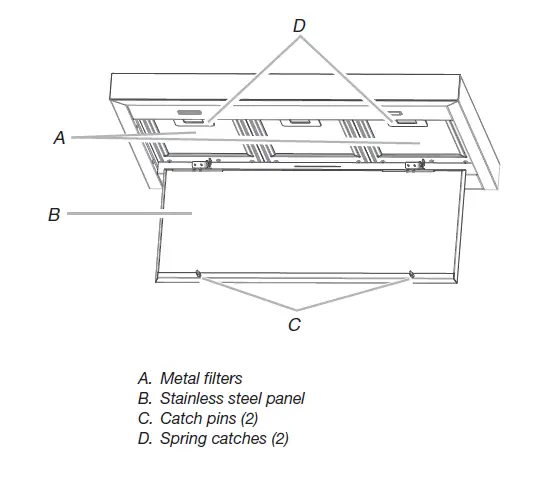 D

A

B

C

A. Metal filters
B. Stainless steel panel
C. Catch pins (2)
D. Spring catches (2)