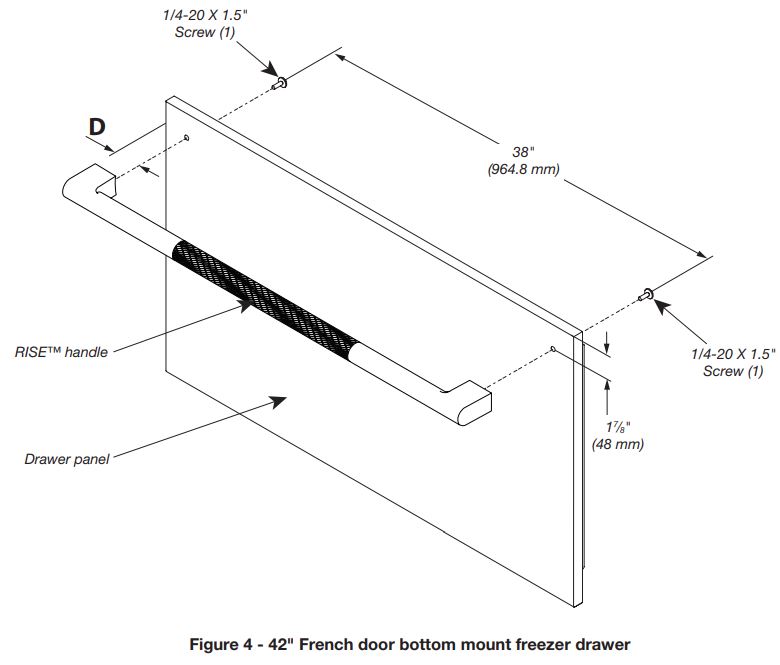 1/4-20 X 1.5"
Screw (1)

D

38"
(964.8 mm)

RISE™ handle

1/4-20 X 1.5"
Screw (1)

$1\frac{7}{8}$"
(48 mm)

Drawer panel

Figure 4 - 42" French door bottom mount freezer drawer