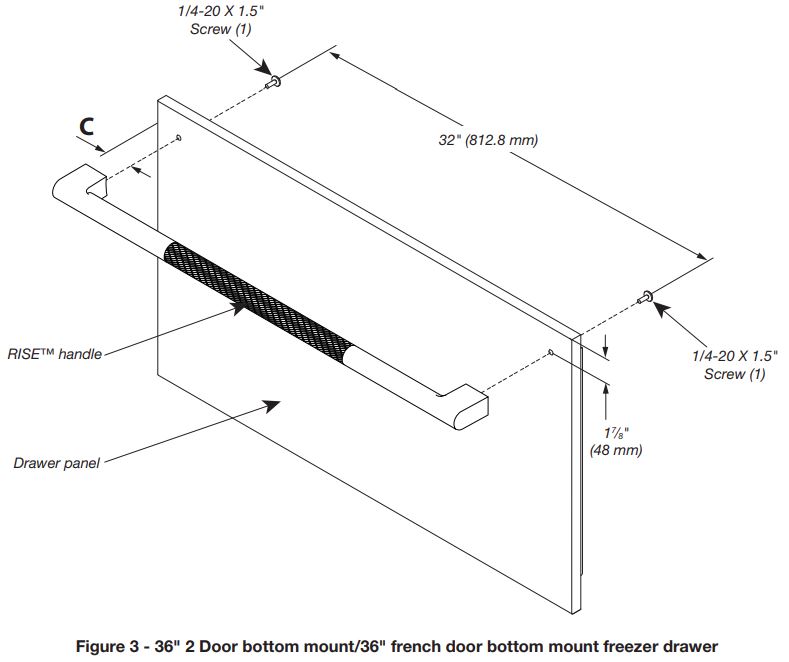 1/4-20 X 1.5"
Screw (1)

C

32" (812.8 mm)

RISE™ handle

1/4-20 X 1.5"
Screw (1)

$1\frac{7}{8}$"
(48 mm)

Drawer panel

Figure 3 - 36" 2 Door bottom mount/36" french door bottom mount freezer drawer