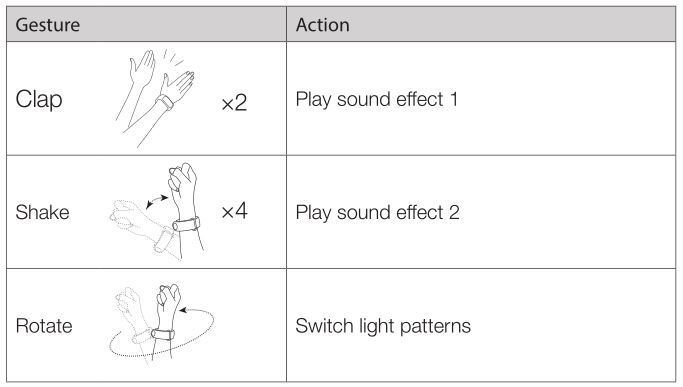 | Gesture | Action |
|---|---|
| Clap ×2 | Play sound effect 1 |
| Shake ×4 | Play sound effect 2 |
| Rotate | Switch light patterns |