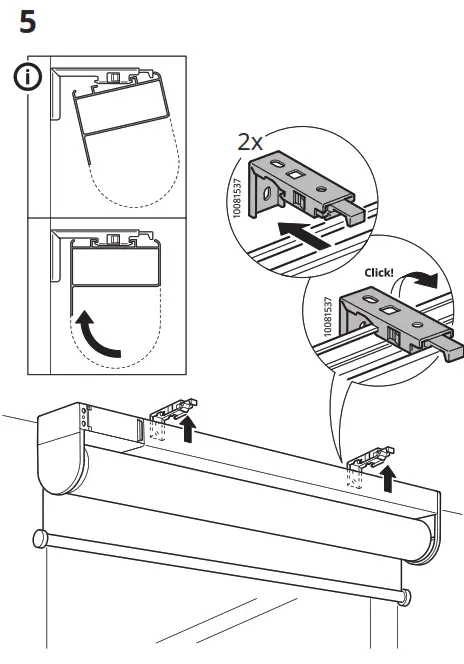 5

2x

10081537

Click!

10081537