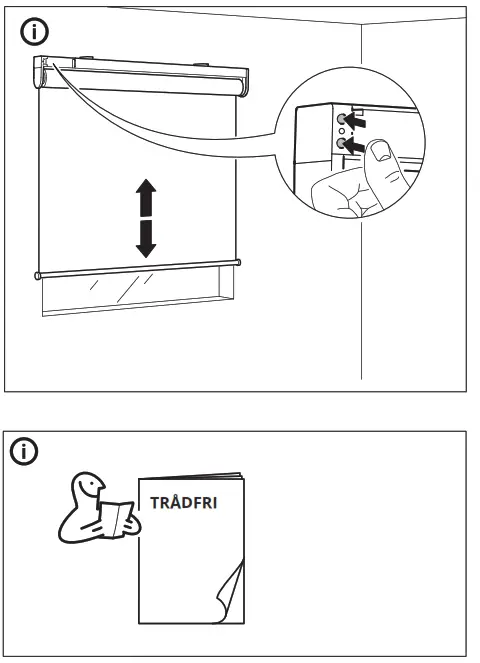 TRÅDFRI