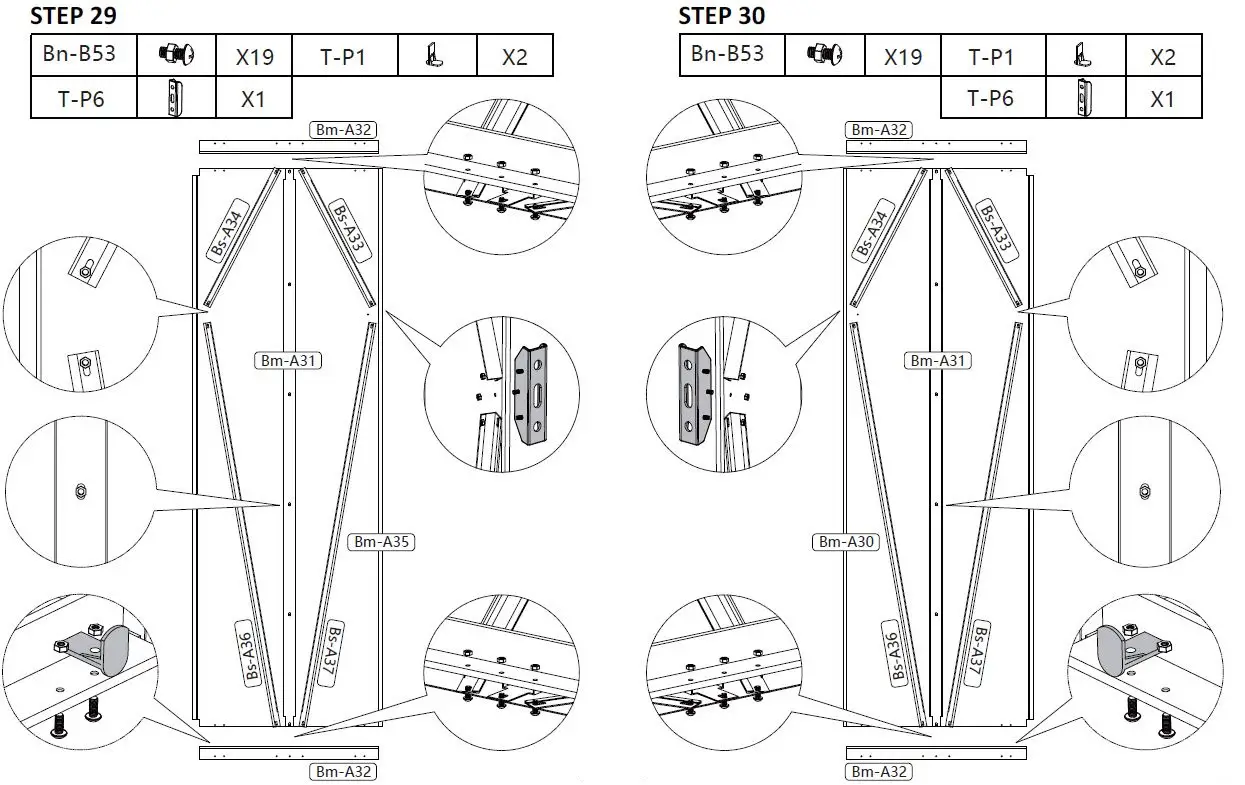 STEP 29

| Bn-B53 | | X19 | T-P1 | | X2 |
|---|---|---|---|---|---|
| T-P6 | | X1 | | | |

Bm-A32
Bs-A34
Bs-A33
Bm-A31
Bm-A35
Bs-A36
Bs-A37
Bm-A32

STEP 30

| Bn-B53 | | X19 | T-P1 | | X2 |
|---|---|---|---|---|---|
| | | | T-P6 | | X1 |

Bm-A32
Bs-A34
Bs-A33
Bm-A31
Bm-A30
Bs-A36
Bs-A37
Bm-A32