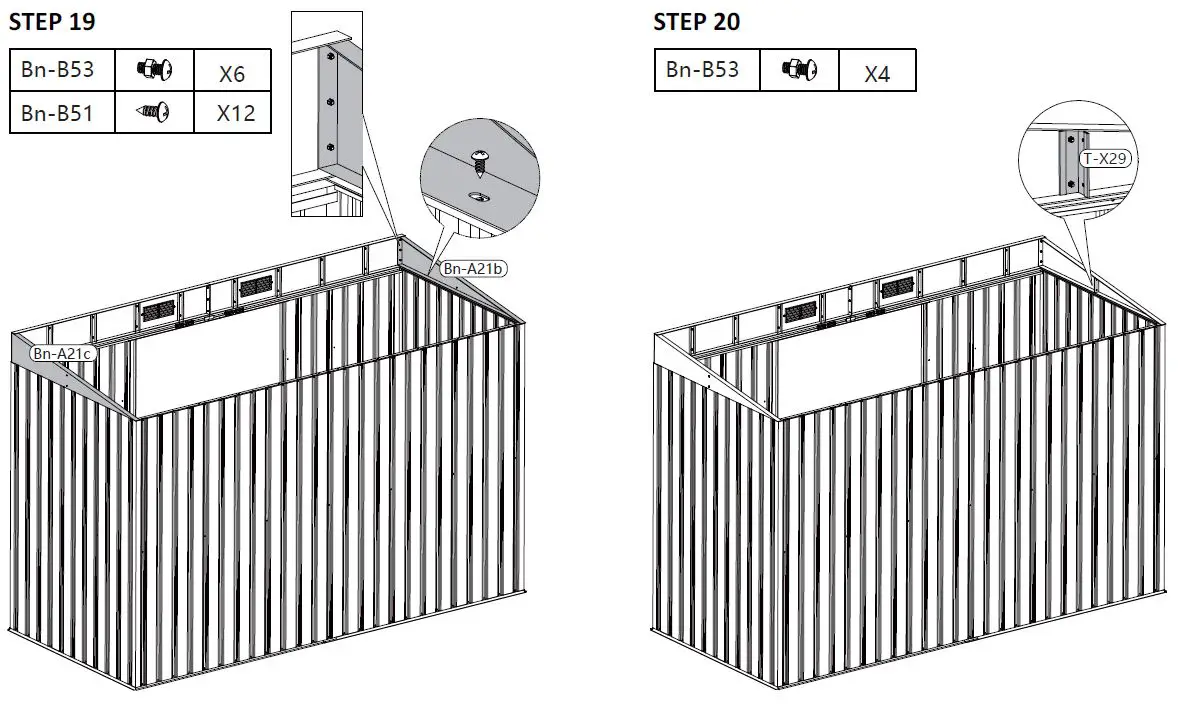 STEP 19

| Bn-B53 | | X6 |
|---|---|---|
| Bn-B51 | | X12 |

Bn-A21b

Bn-A21c

STEP 20

| Bn-B53 | | X4 |
|---|---|---|

T-X29