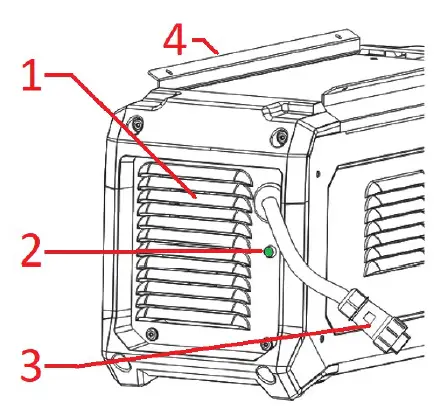 4
1
2
3