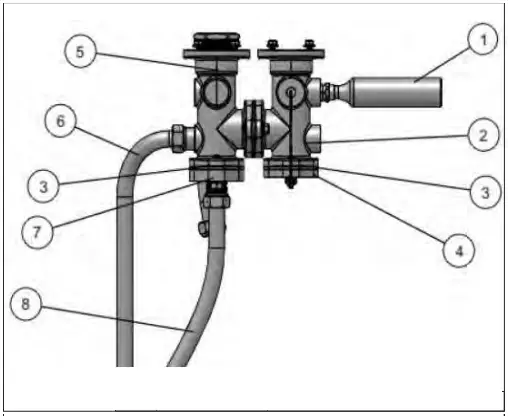 5
1
6
2
3
3
7
4
8