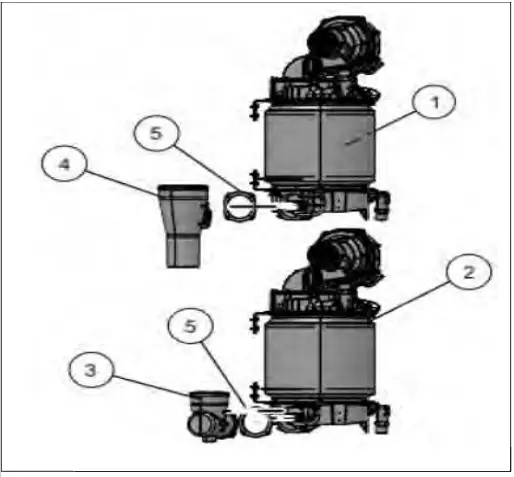 1
5
4
2
5
3