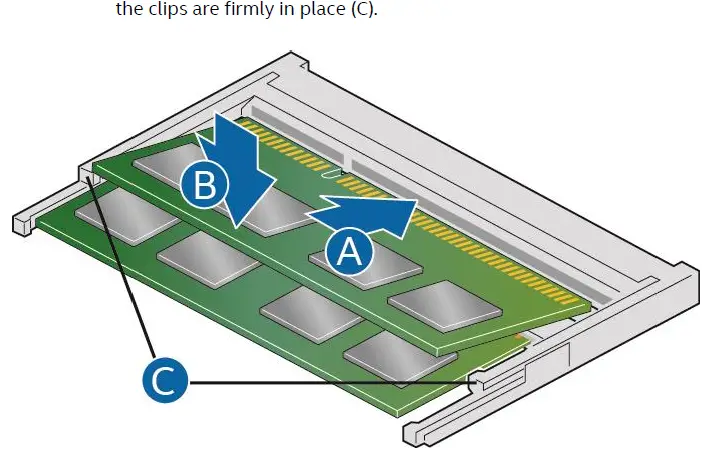 the clips are firmly in place (C).

B

A

C