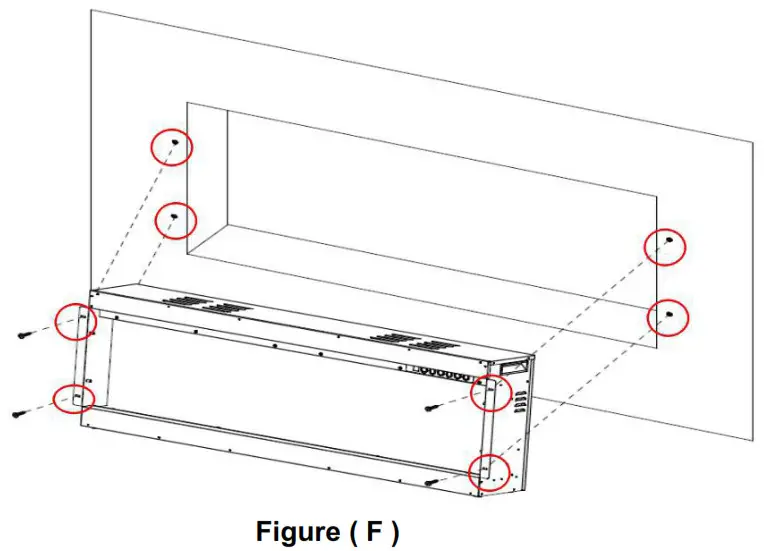 Figure ( F )