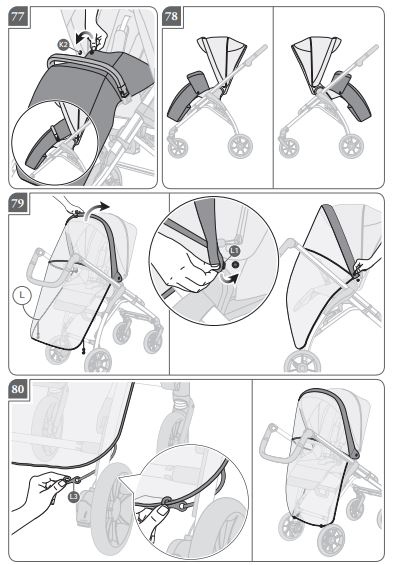 77
K2
78
79
L
L1
80
L3