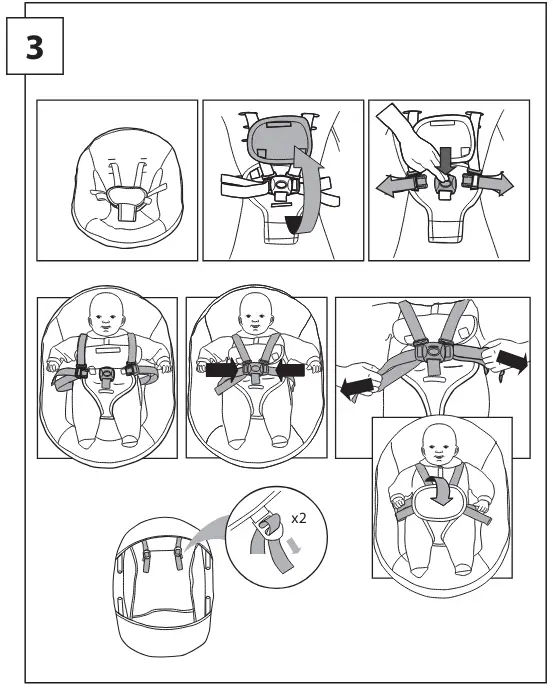 3

x2