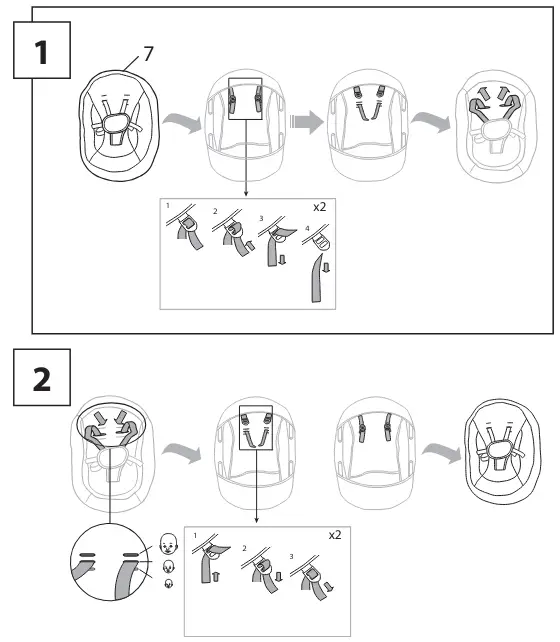 1

7

1 2 3 4 x2

2

1 2 3 x2