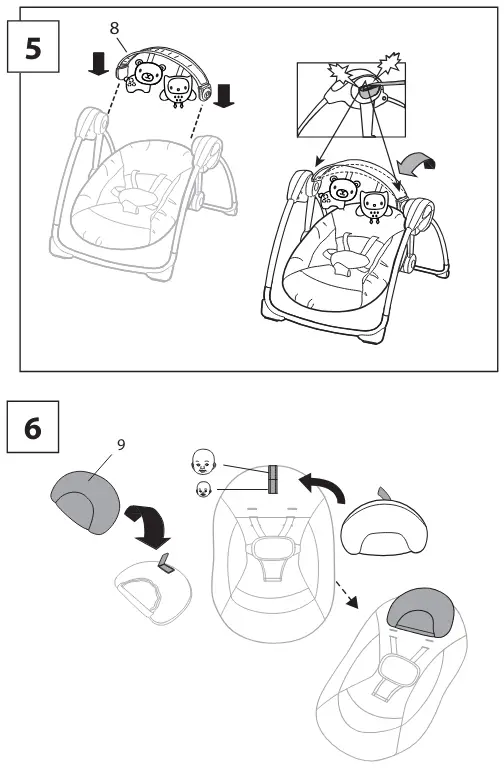 5

8

6

9