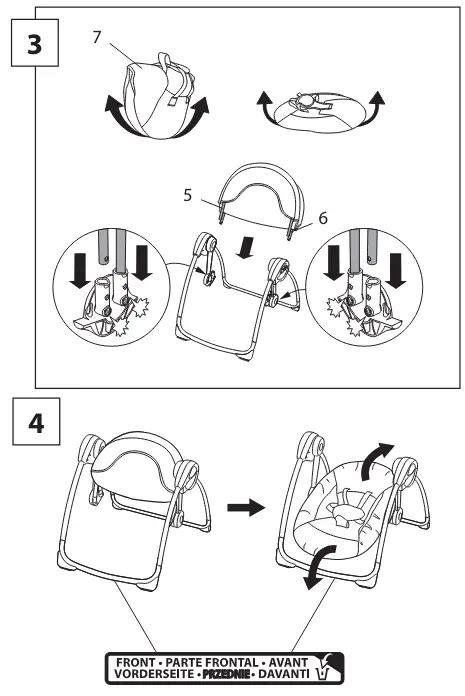 3

7

5

6

4

FRONT • PARTE FRONTAL • AVANT
VORDERSEITE • PRZEDNIE • DAVANTI