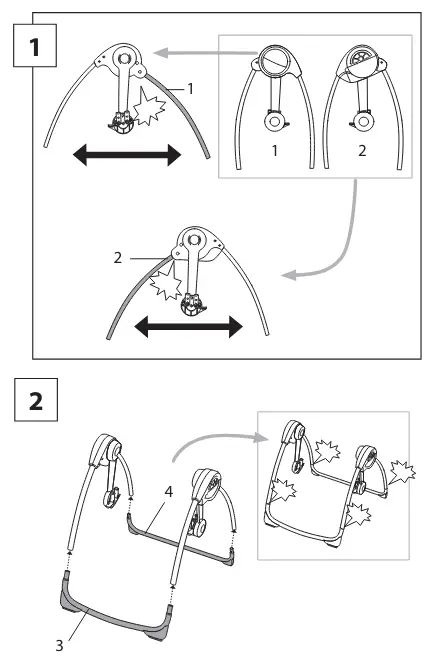 1

1

1 2

2

2

4

3