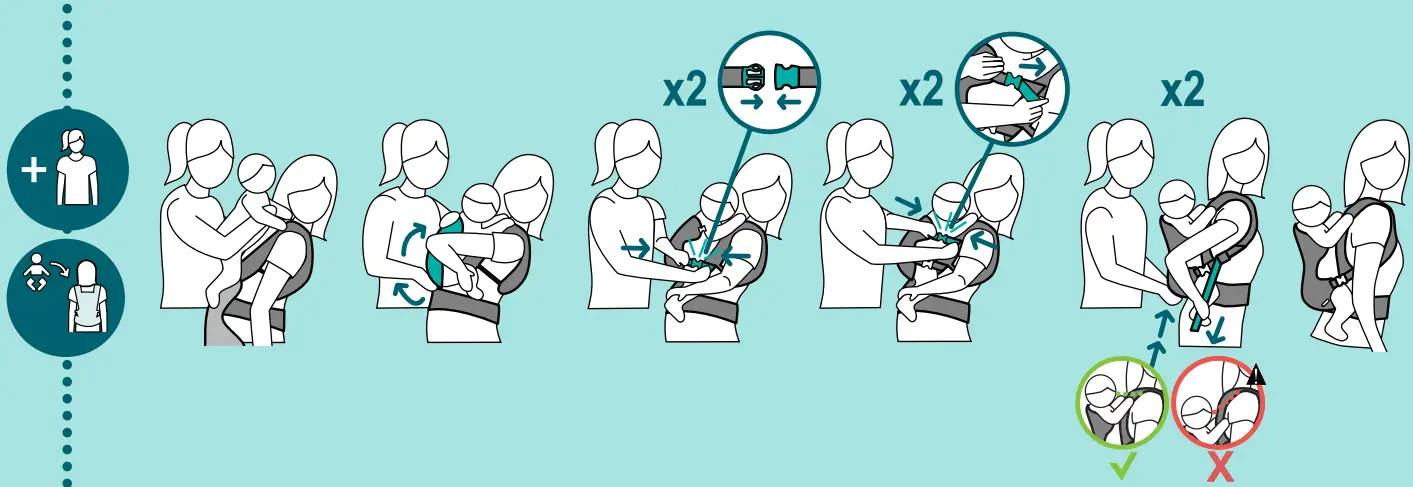 +

x2

x2

x2

✓

X