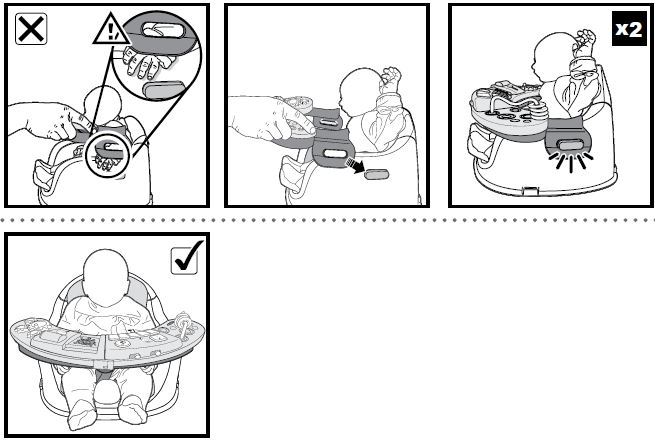 x2