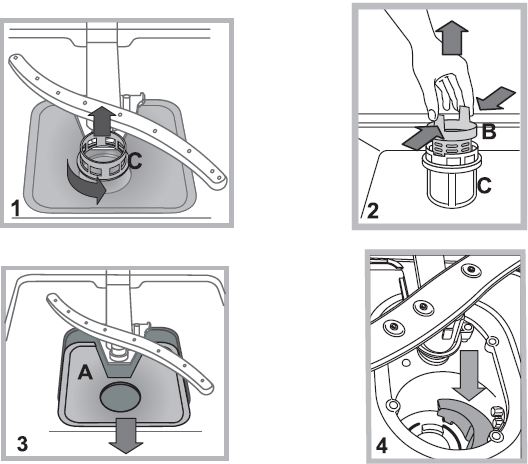 C
1
B
C
2
A
3
4