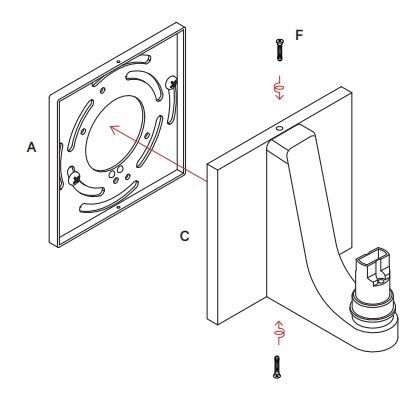 F

A

C