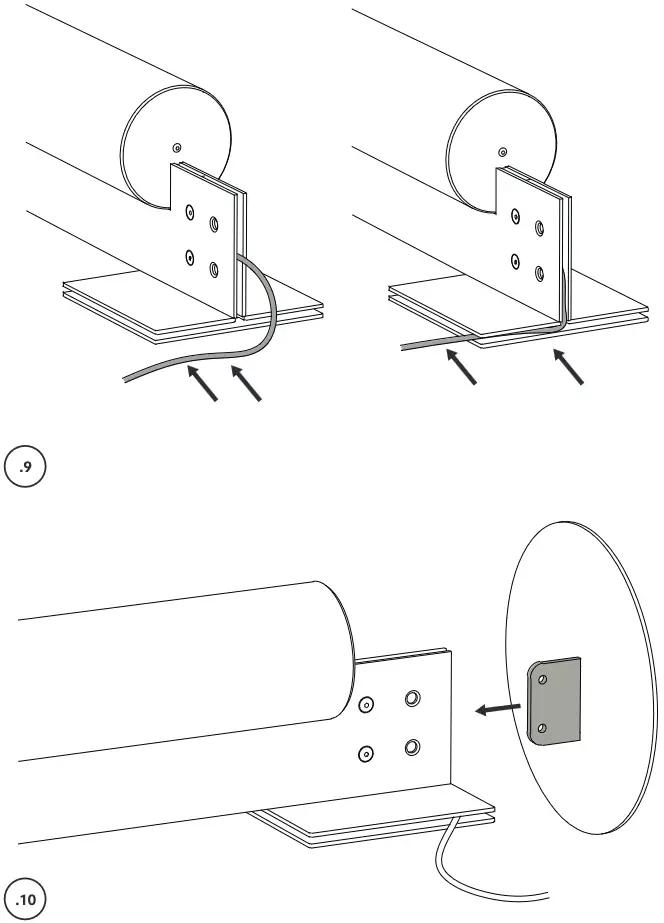 .9

.10