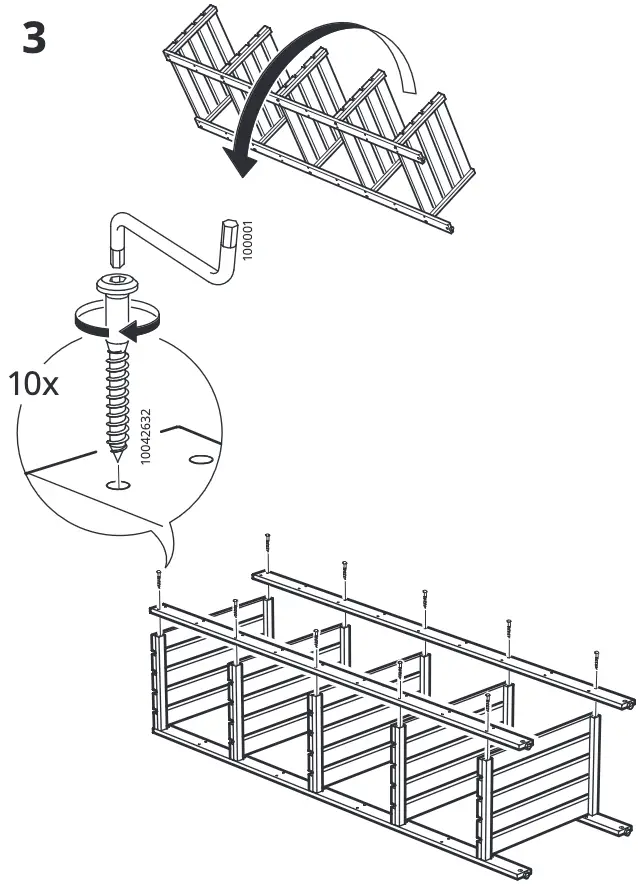 3

100001

10x

10042632