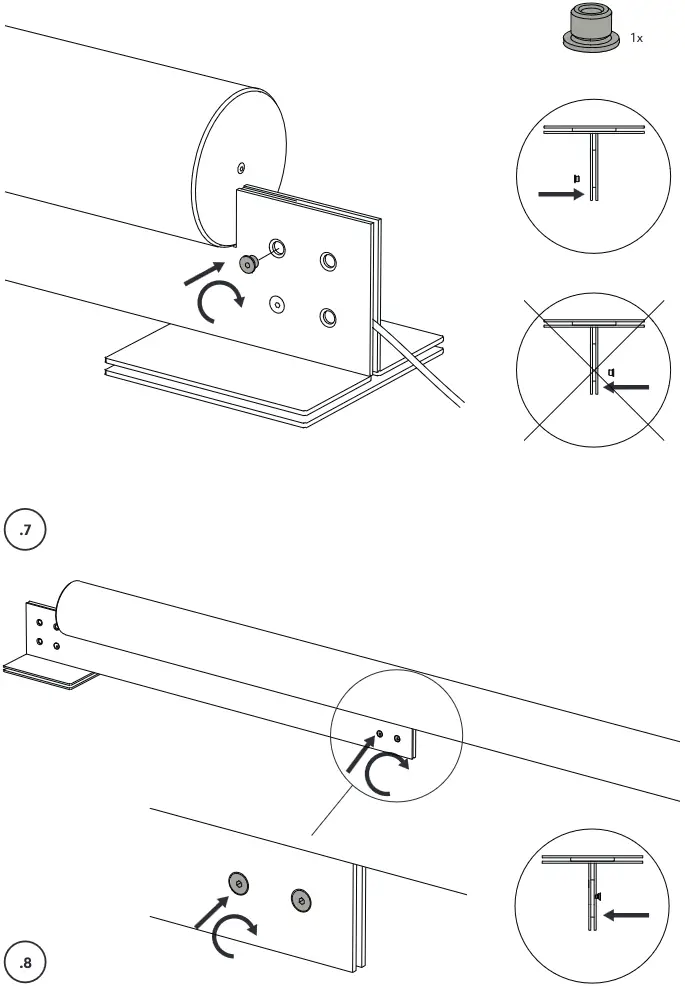 1x

.7

.8