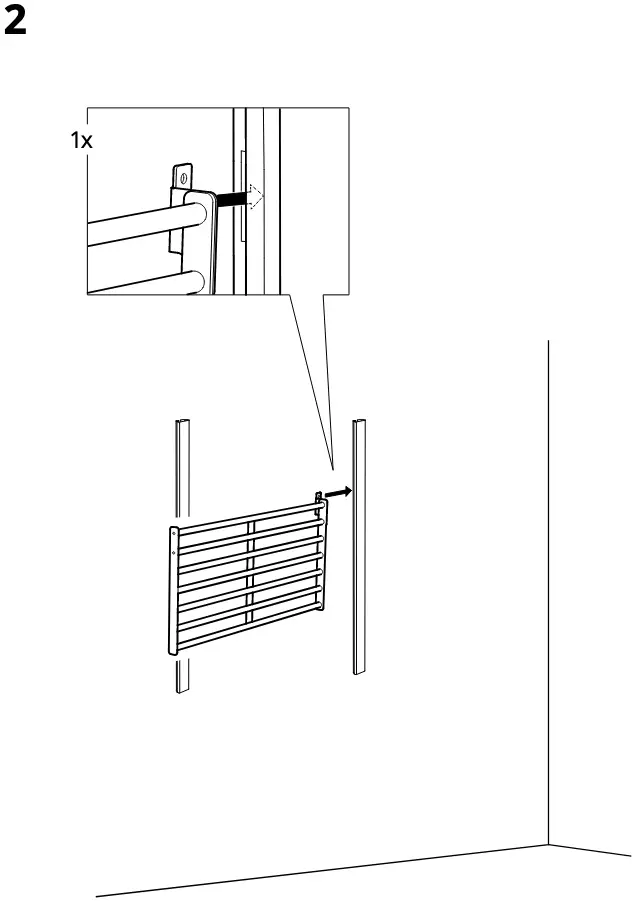 2

1x