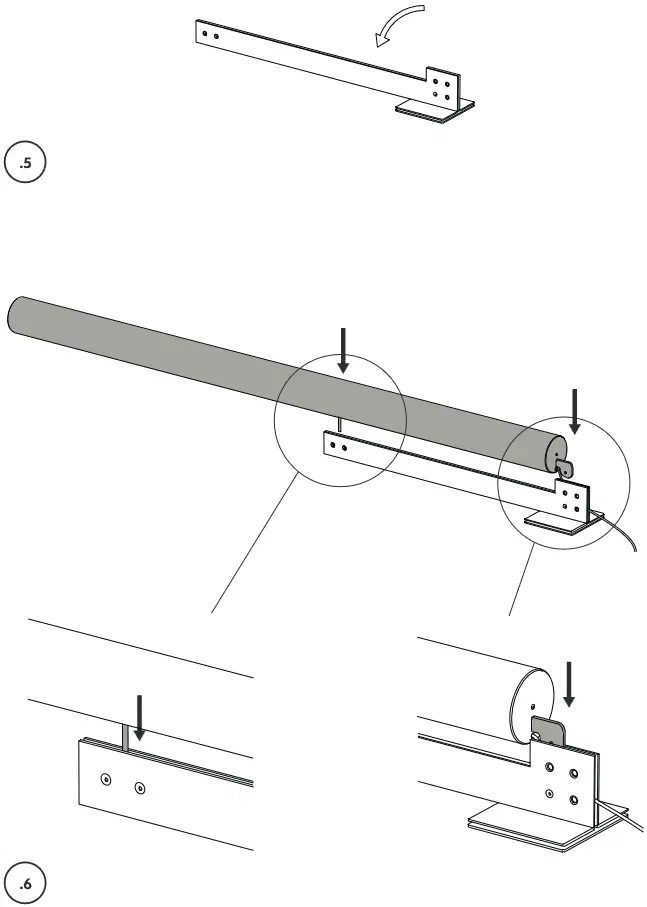 .5

.6