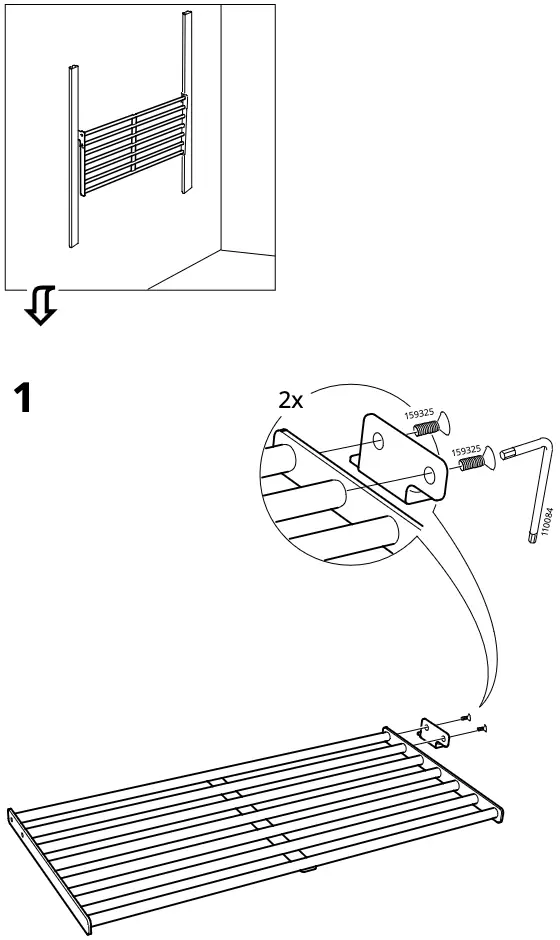 1

2x

159325

159325

110084