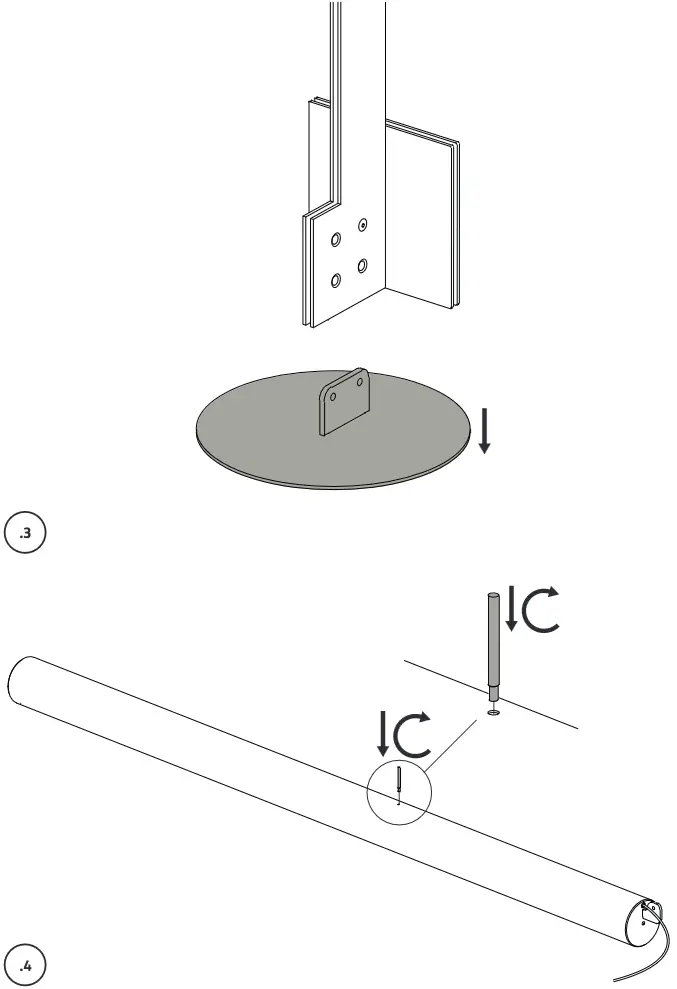 .3

.4