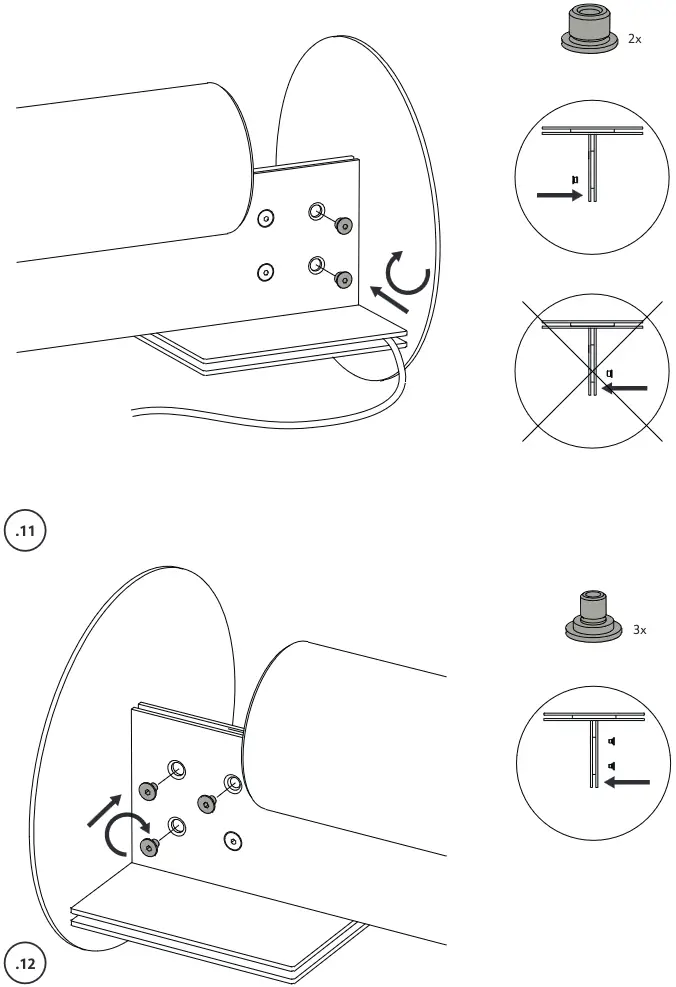 2x

.11

3x

.12