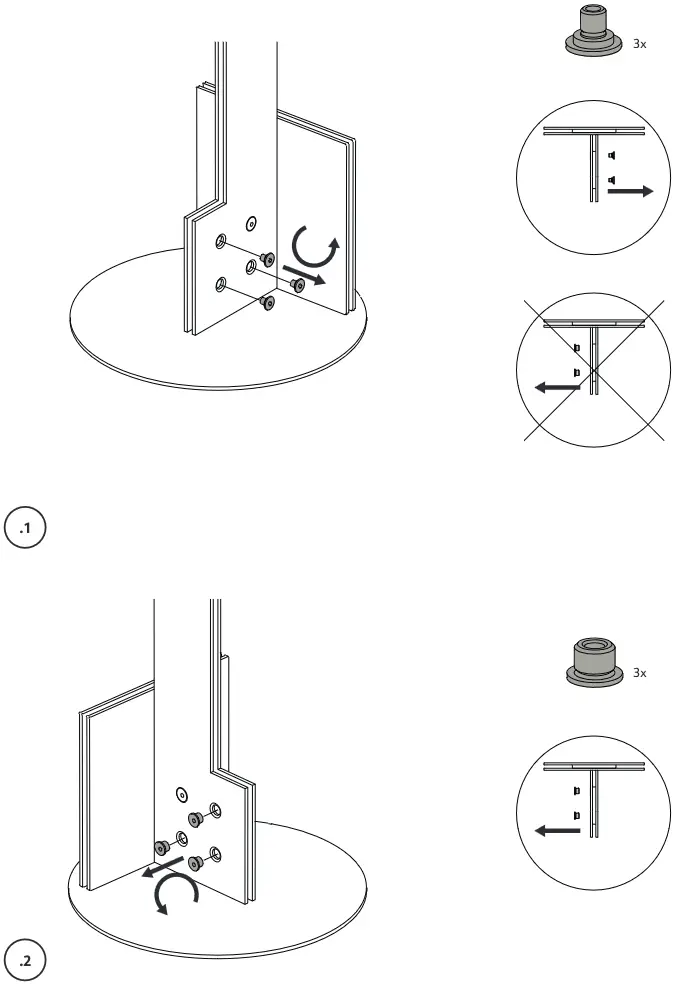 3x

.1

3x

.2