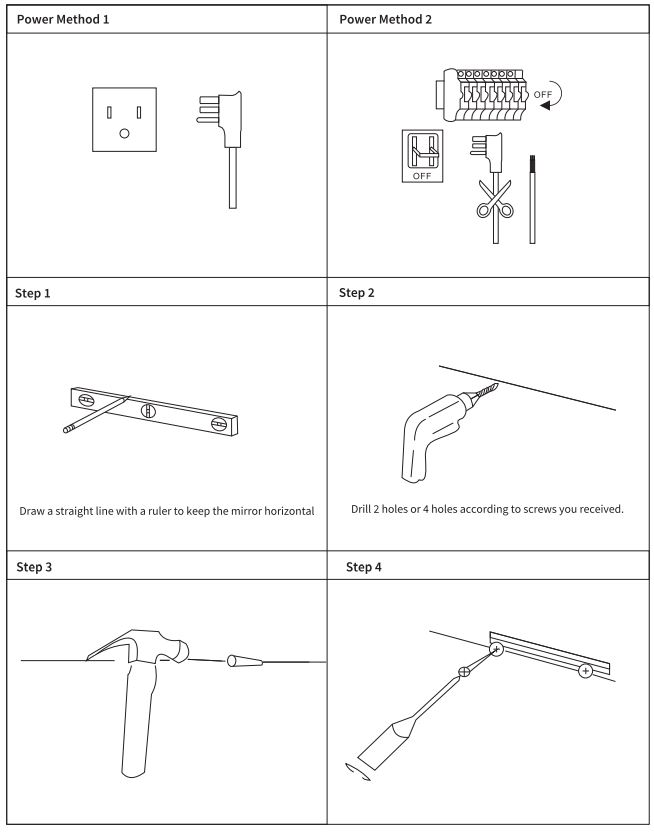 Power Method 1

Power Method 2

OFF

OFF

Step 1

Draw a straight line with a ruler to keep the mirror horizontal

Step 2

Drill 2 holes or 4 holes according to screws you received.

Step 3

Step 4