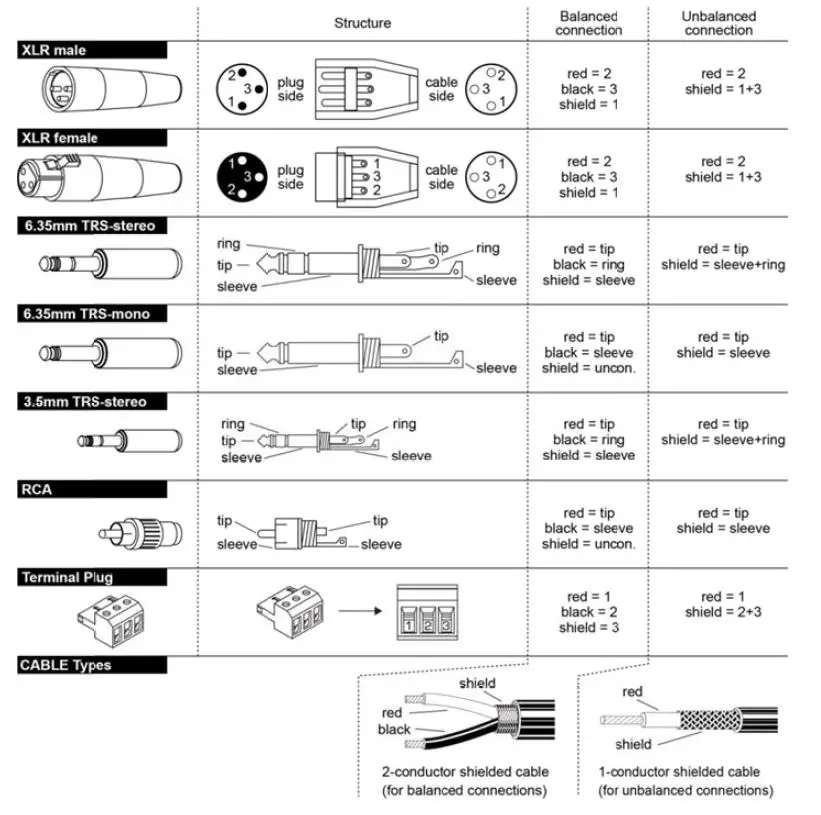 | | Structure | Balanced connection | Unbalanced connection |
|---|---|---|---|
| XLR male | 2 3 1 plug side cable side 2 3 1 | red = 2 black = 3 shield = 1 | red = 2 shield = 1+3 |
| XLR female | 1 3 2 plug side 1 3 2 cable side 1 3 2 | red = 2 black = 3 shield = 1 | red = 2 shield = 1+3 |
| 6.35mm TRS-stereo | ring tip sleeve tip ring sleeve | red = tip black = ring shield = sleeve | red = tip shield = sleeve+ring |
| 6.35mm TRS-mono | tip sleeve tip sleeve | red = tip black = sleeve shield = uncon. | red = tip shield = sleeve |
| 3.5mm TRS-stereo | ring tip sleeve tip ring sleeve | red = tip black = ring shield = sleeve | red = tip shield = sleeve+ring |
| RCA | tip sleeve tip sleeve | red = tip black = sleeve shield = uncon. | red = tip shield = sleeve |
| Terminal Plug | 1 2 3 | red = 1 black = 2 shield = 3 | red = 1 shield = 2+3 |

CABLE Types

shield
red
black
2-conductor shielded cable
(for balanced connections)

red
shield
1-conductor shielded cable
(for unbalanced connections)