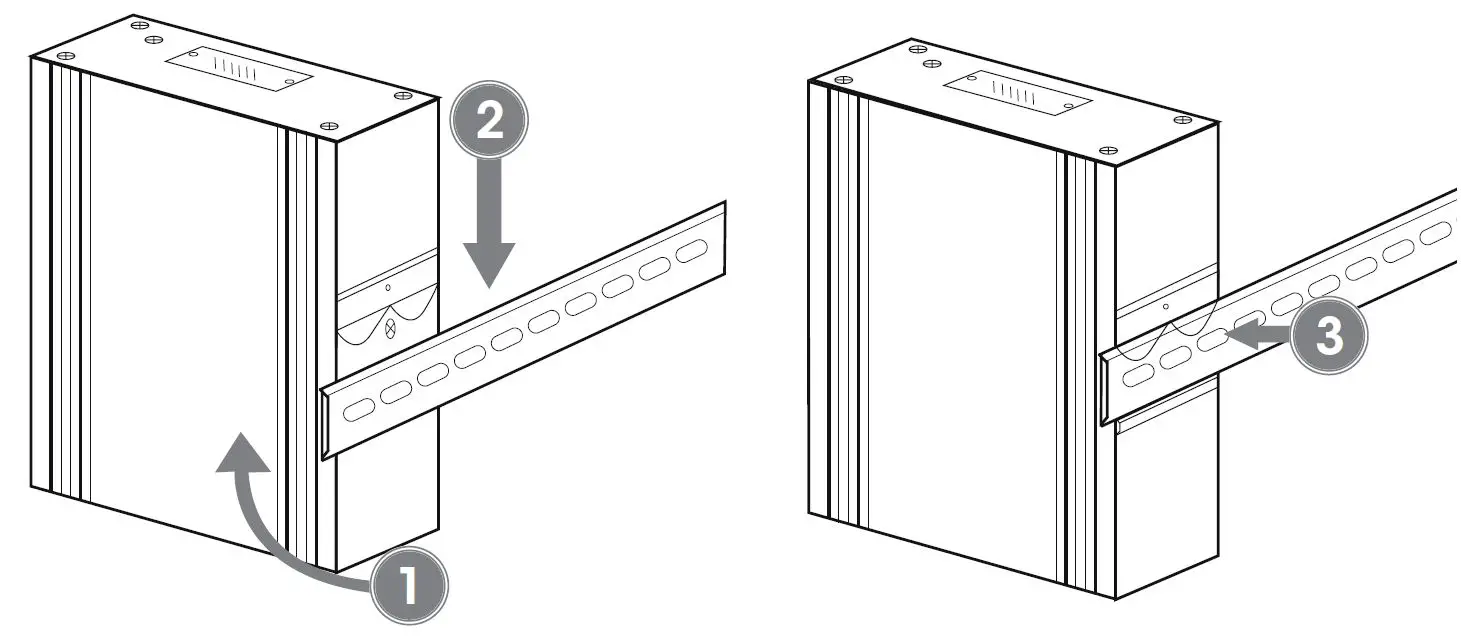 2
1
3