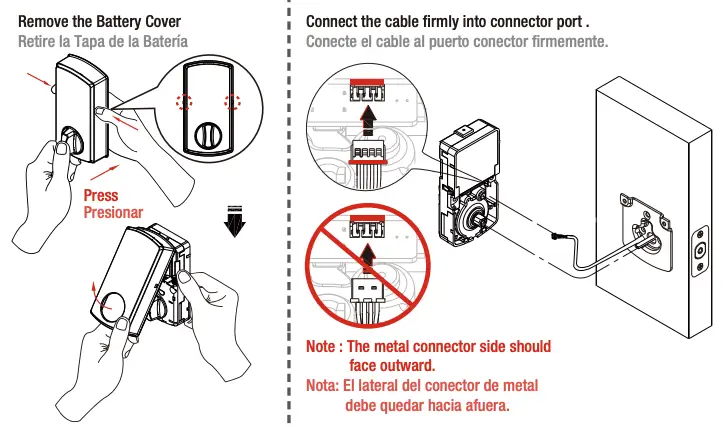 Remove the Battery Cover
Retire la Tapa de la Batería

Press
Presionar

Connect the cable firmly into connector port .
Conecte el cable al puerto conector firmemente.

Note : The metal connector side should face outward.
Nota: El lateral del conector de metal debe quedar hacia afuera.