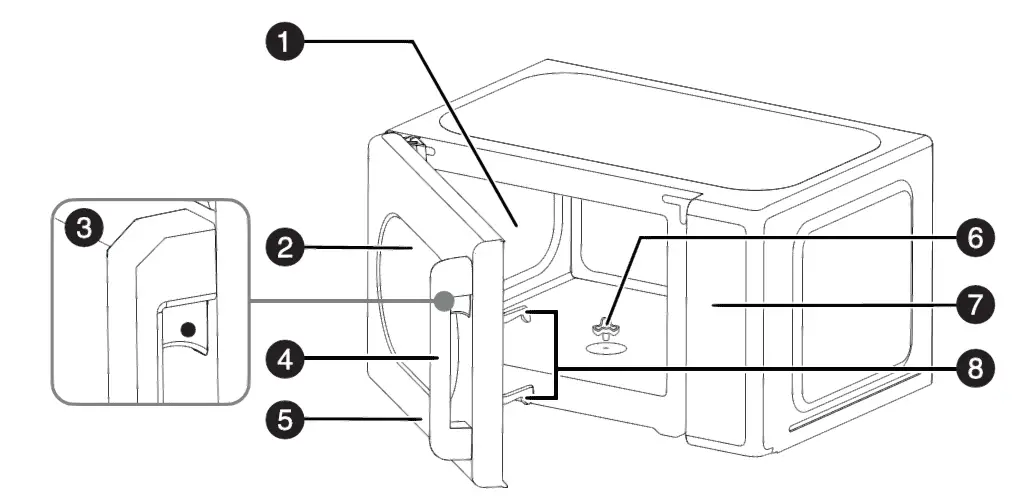 1
2
3
4
5
6
7
8