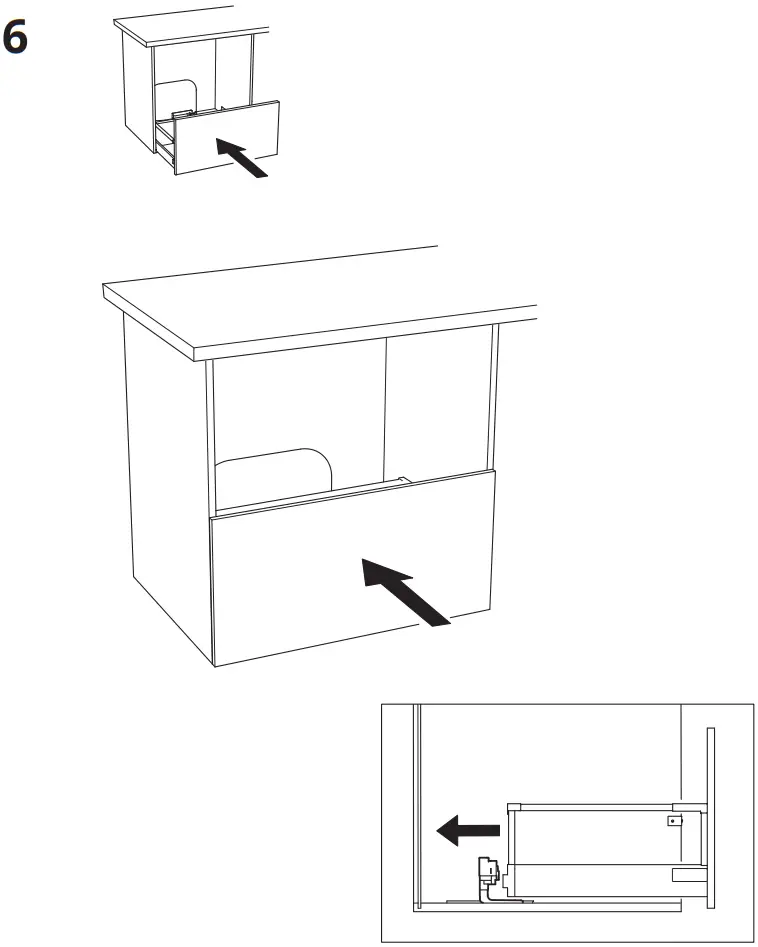 6