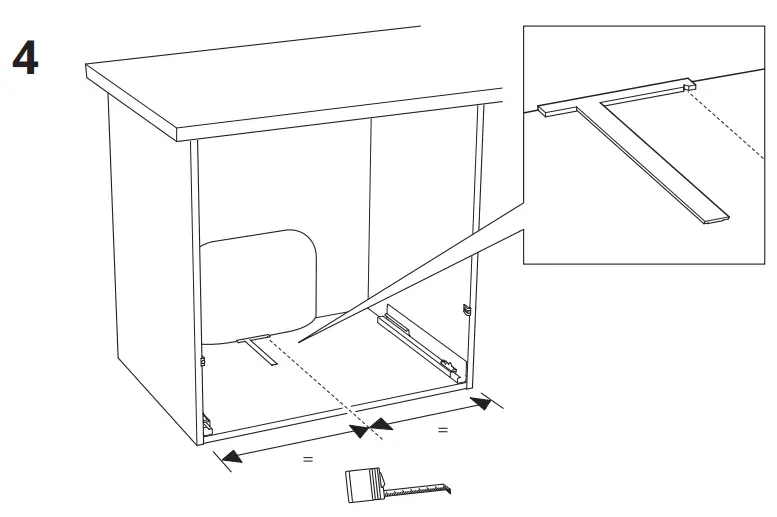 4

=

=