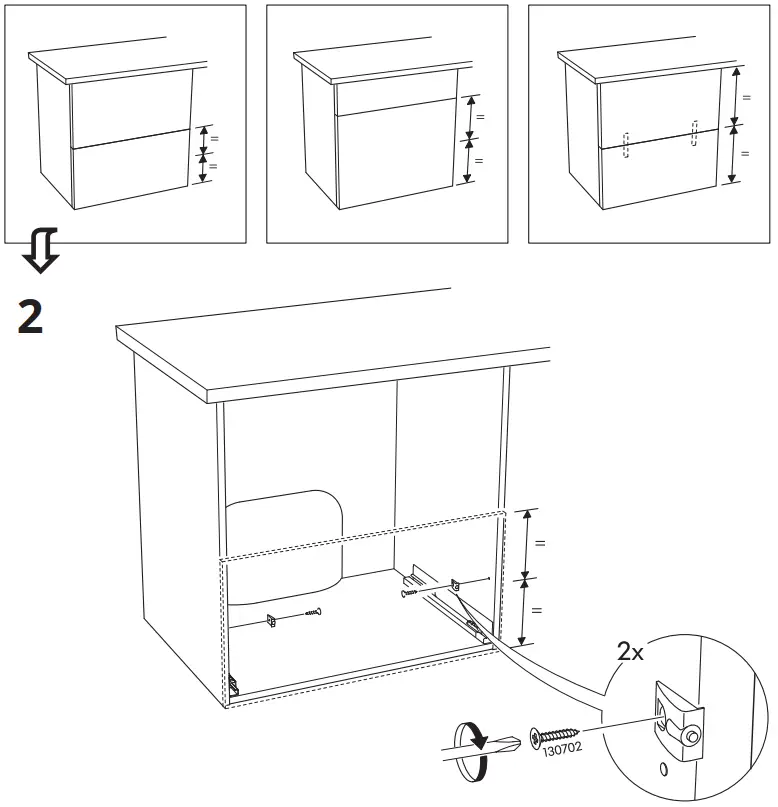 =
=

=
=

=
=

2

=
=

2x

130702