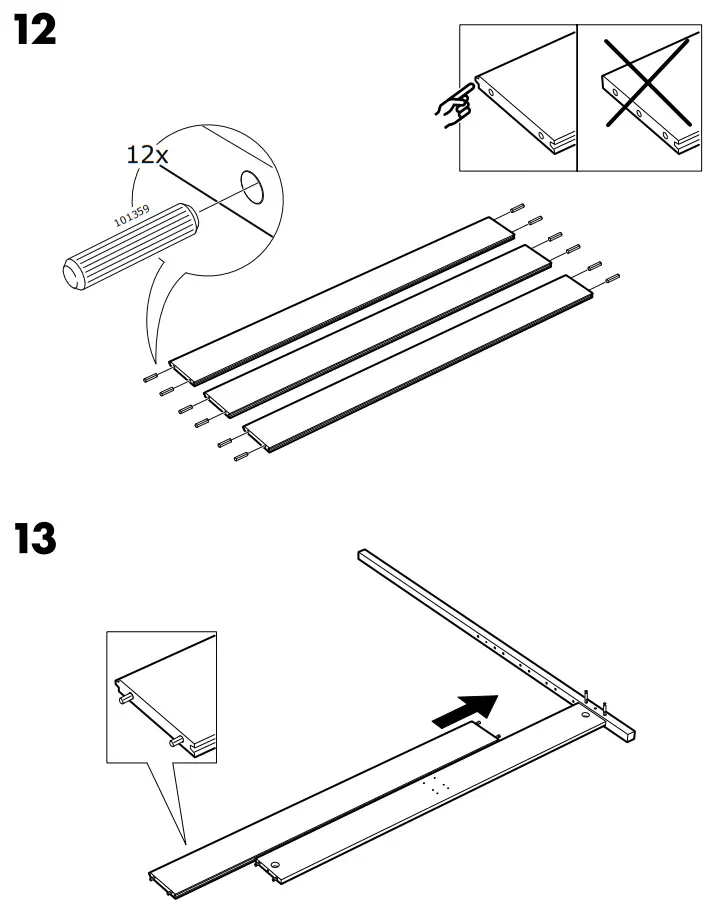 12

12x

101359

13