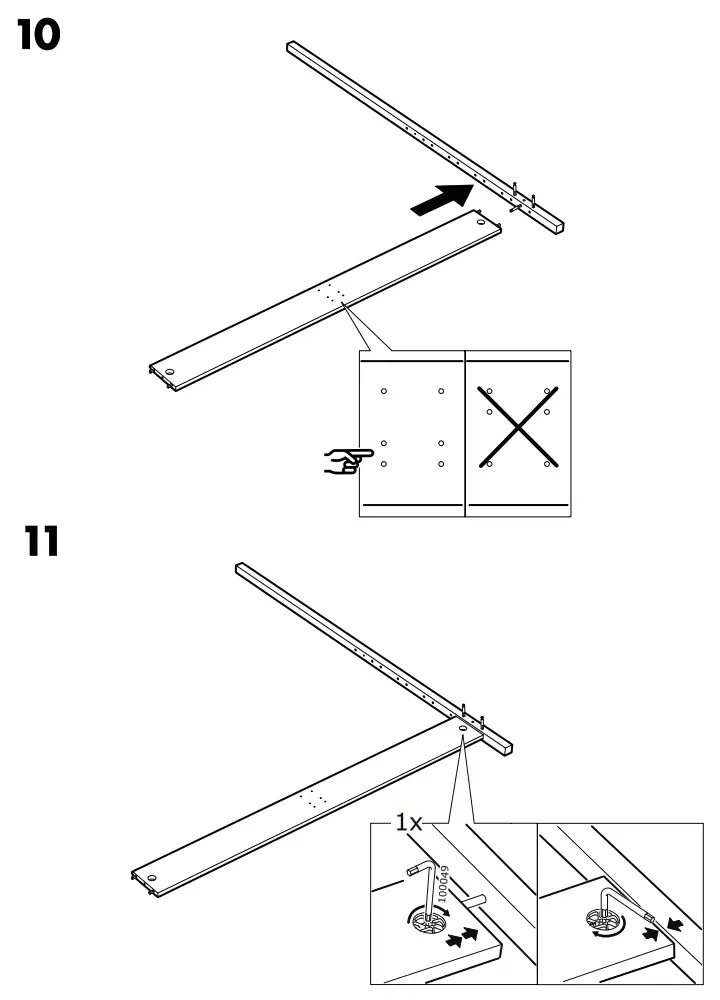 10

11

1x

100049