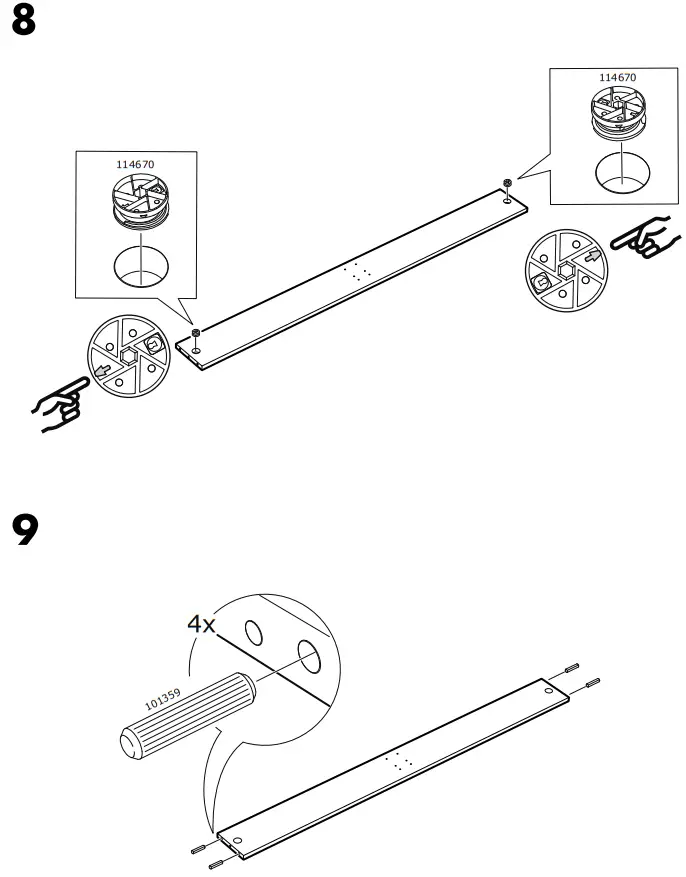 8

114670

114670

9

4x

101359