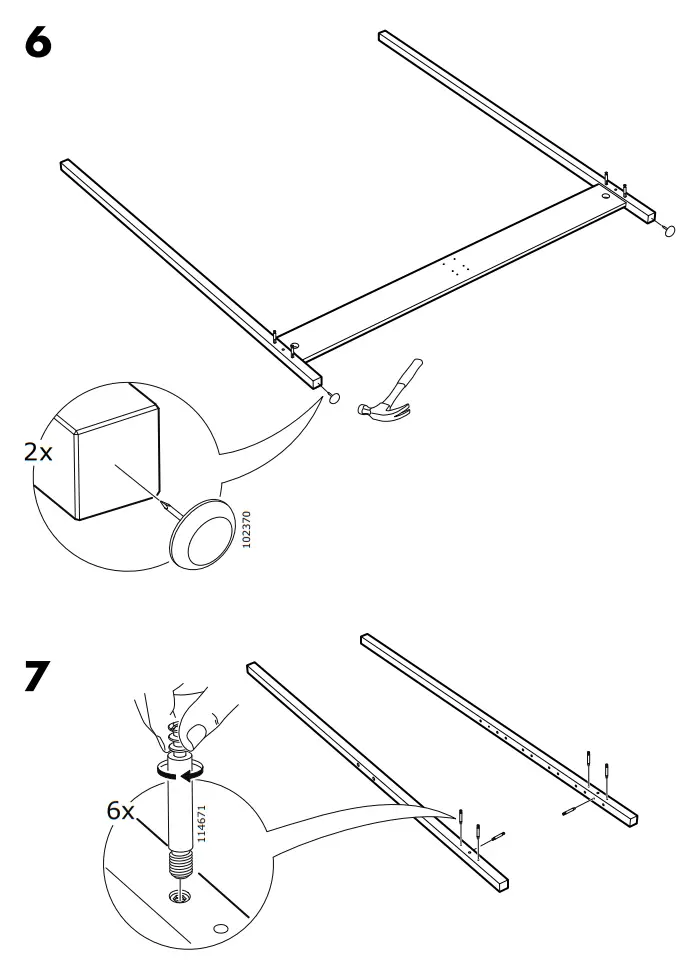 6

2x

102370

7

6x

114671