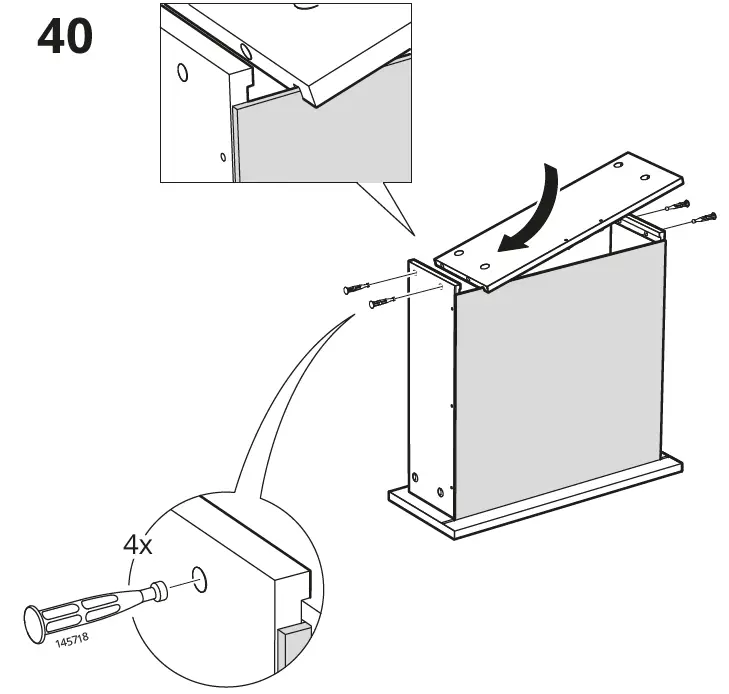 40

4x

145718